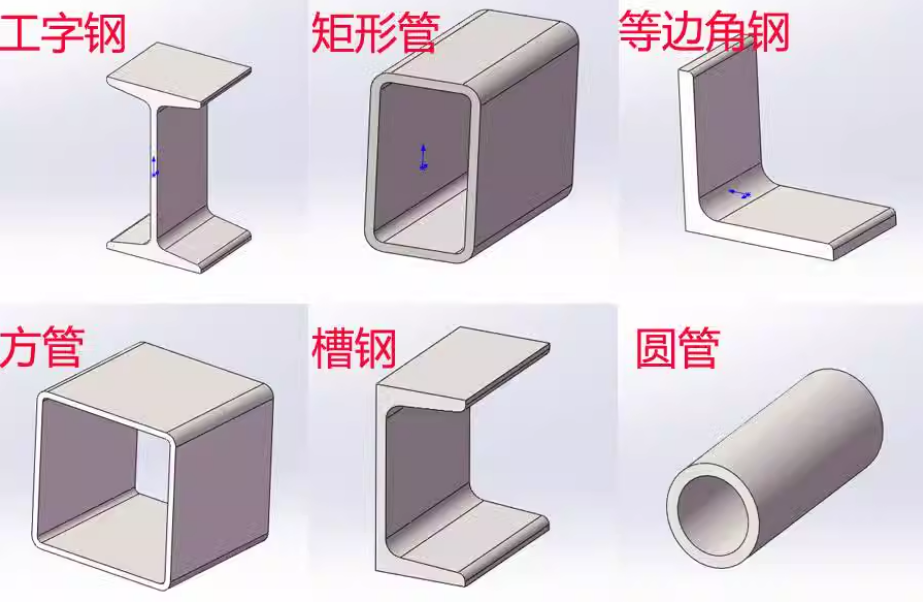 工字钢

矩形管

等边角钢

方管

槽钢

圆管