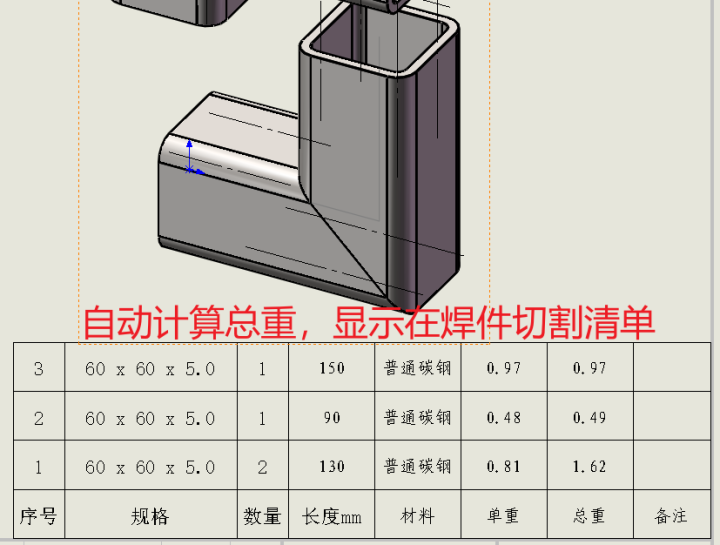 自动计算总重，显示在焊件切割清单

| 3 | 60 x 60 x 5.0 | 1 | 150 | 普通碳钢 | 0.97 | 0.97 | |
|---|---|---|---|---|---|---|---|
| 2 | 60 x 60 x 5.0 | 1 | 90 | 普通碳钢 | 0.48 | 0.49 | |
| 1 | 60 x 60 x 5.0 | 2 | 130 | 普通碳钢 | 0.81 | 1.62 | |
| 序号 | 规格 | 数量 | 长度mm | 材料 | 单重 | 总重 | 备注 |